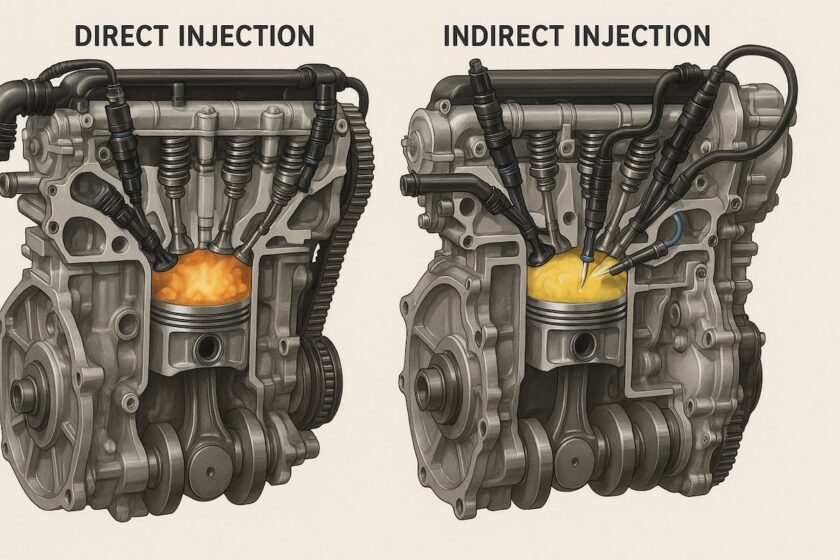 DIRECT INJECTION

INDIRECT INJECTION